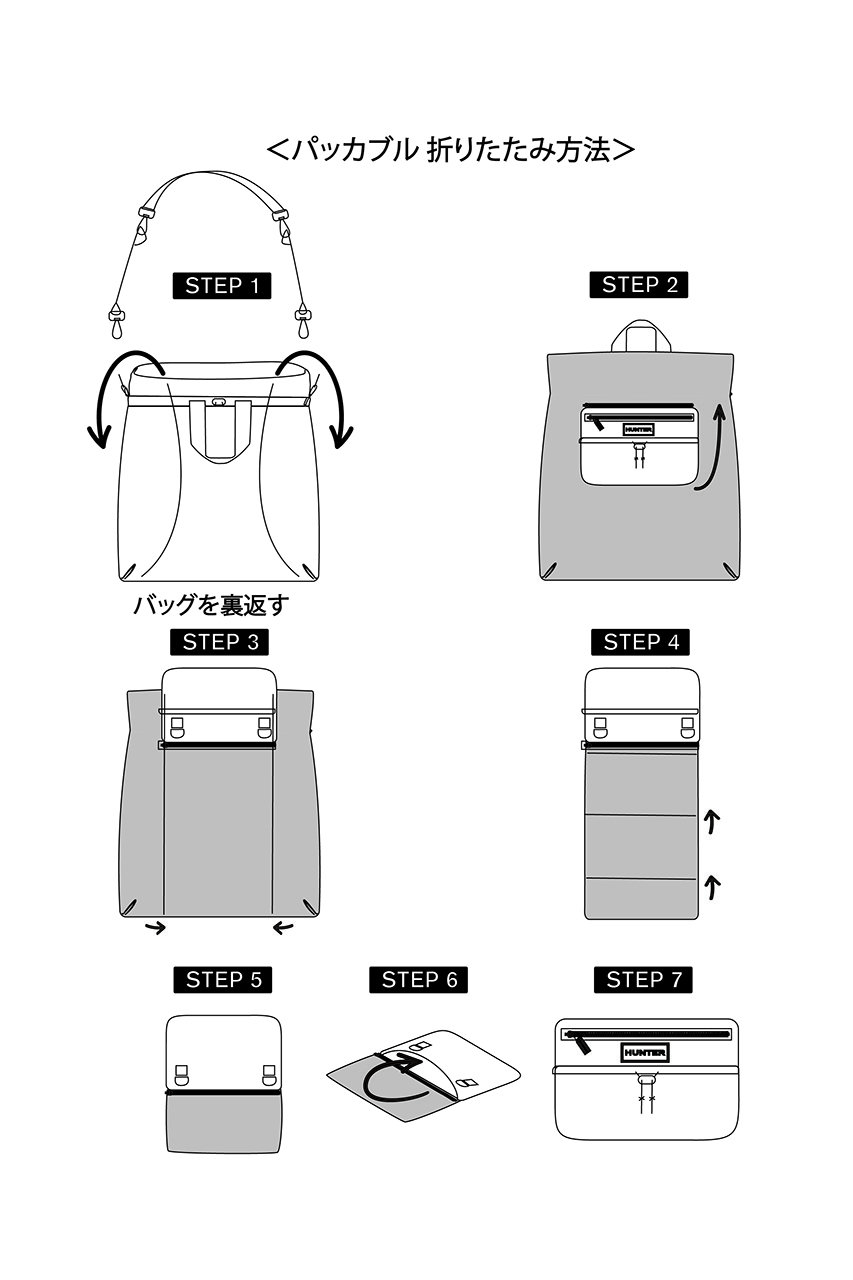 ＜パッカブル 折りたたみ方法＞

STEP 1

STEP 2

HUNTER

バッグを裏返す

STEP 3

STEP 4

STEP 5

STEP 6

STEP 7

HUNTER